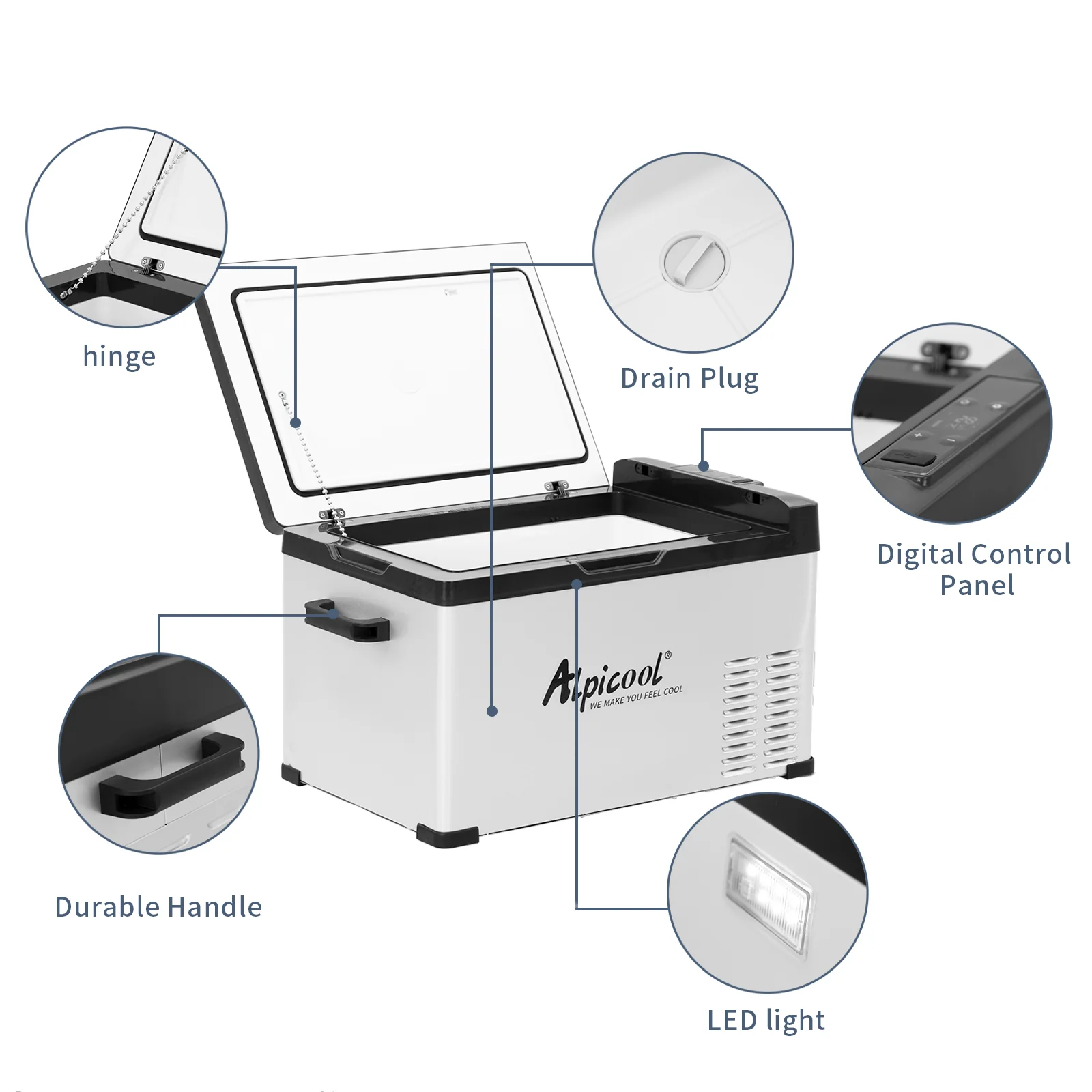 hinge

Drain Plug

Digital Control Panel

Alpicool®
WE MAKE YOU FEEL COOL

Durable Handle

LED light